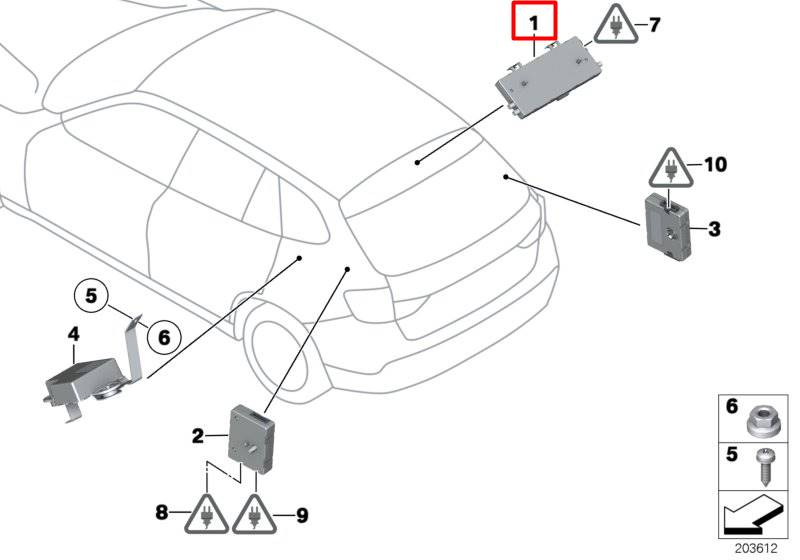 1
7
10
3
5
6
4
2
8
9
6
5
203612