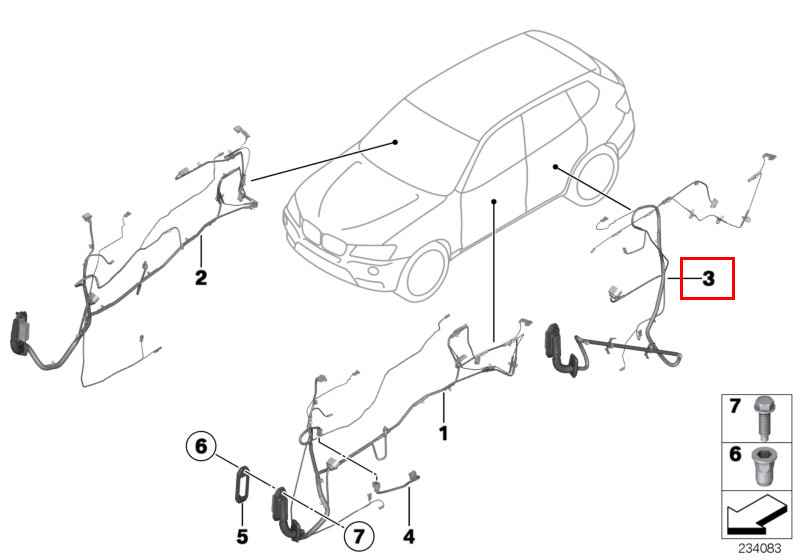 2
3
1
6
5
7
4
7
6
234083