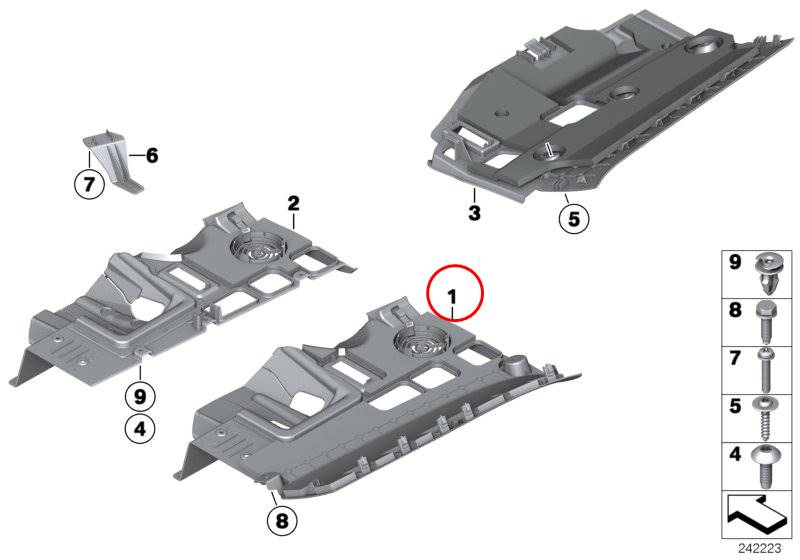 6
7
2
3
5
1
9
4
8
9
8
7
5
4
242223