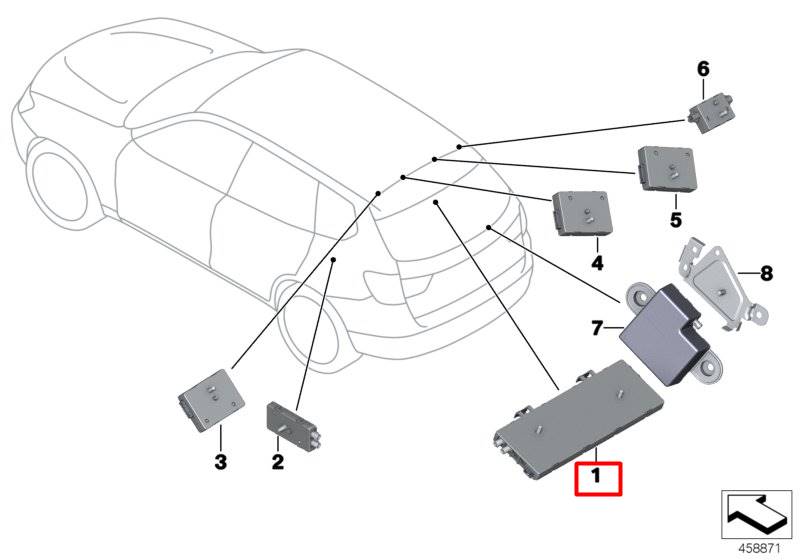 6
5
4
8
7
3
2
1
458871